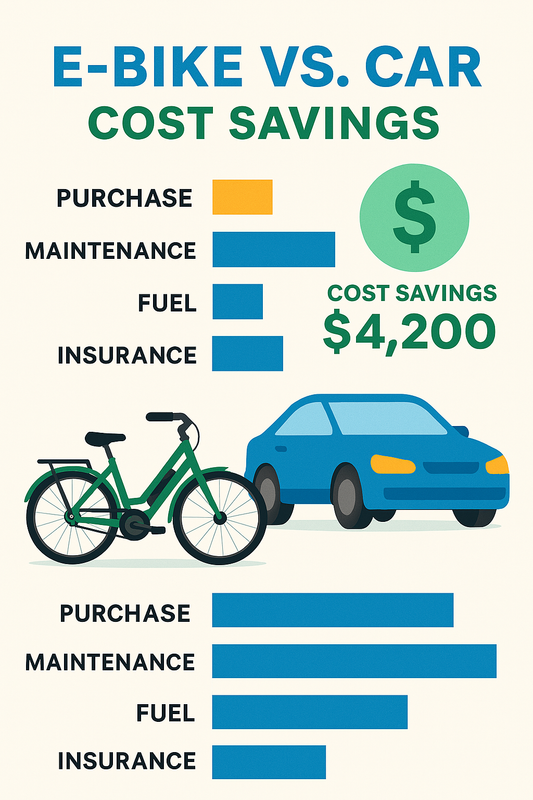 E-BIKE VS. CAR
COST SAVINGS

PURCHASE
MAINTENANCE
FUEL
INSURANCE

$

COST SAVINGS
$4,200

PURCHASE
MAINTENANCE
FUEL
INSURANCE