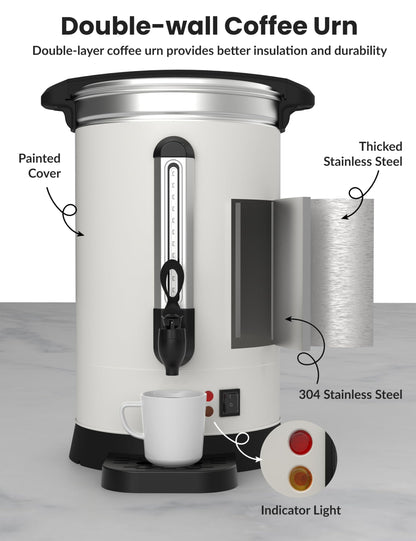 Double-wall Coffee Urn

Double-layer coffee urn provides better insulation and durability

Painted Cover

Thicked Stainless Steel

304 Stainless Steel

Indicator Light