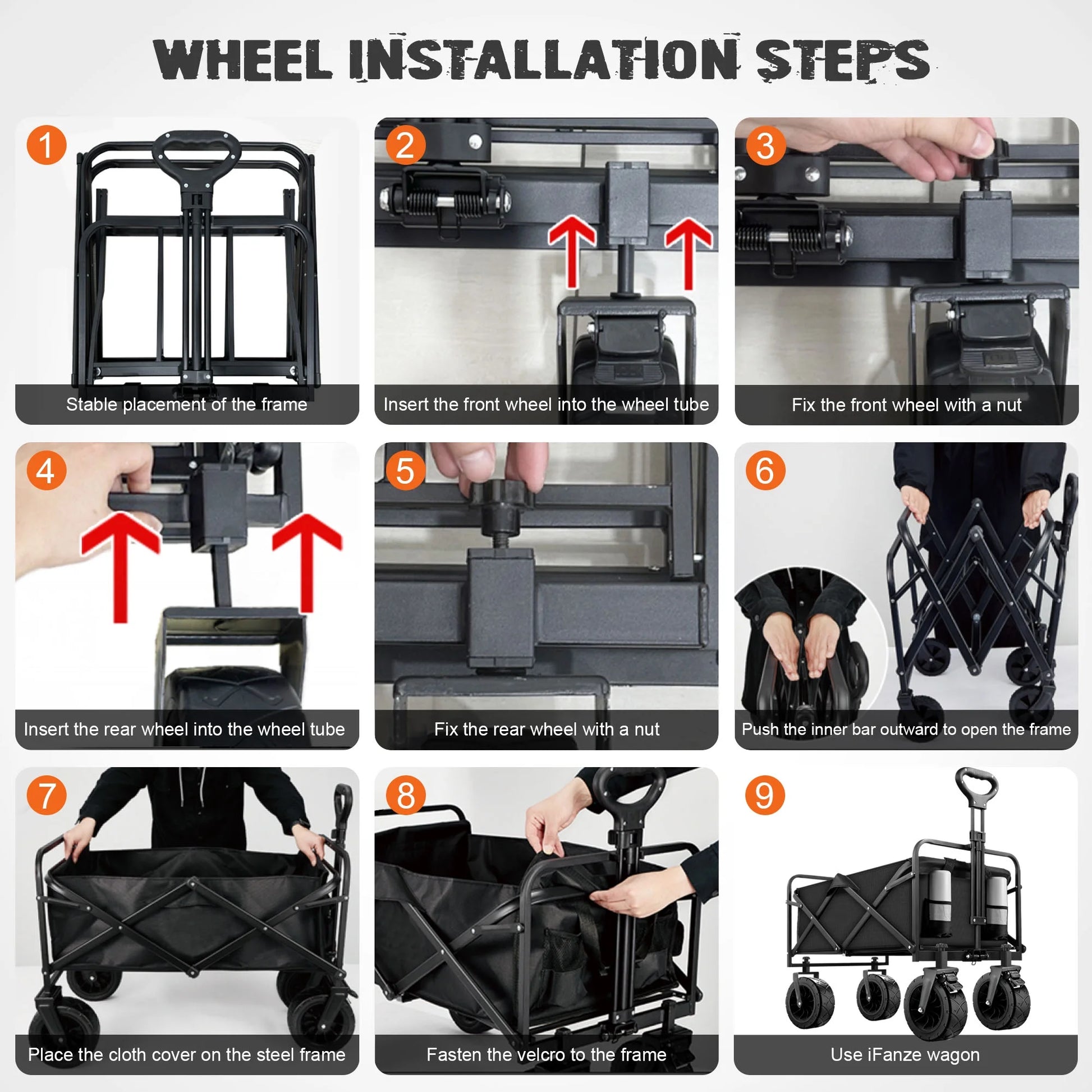 WHEEL INSTALLATION STEPS

1
Stable placement of the frame

2
Insert the front wheel into the wheel tube

3
Fix the front wheel with a nut

4
Insert the rear wheel into the wheel tube

5
Fix the rear wheel with a nut

6
Push the inner bar outward to open the frame

7
Place the cloth cover on the steel frame

8
Fasten the velcro to the frame

9
Use iFanze wagon