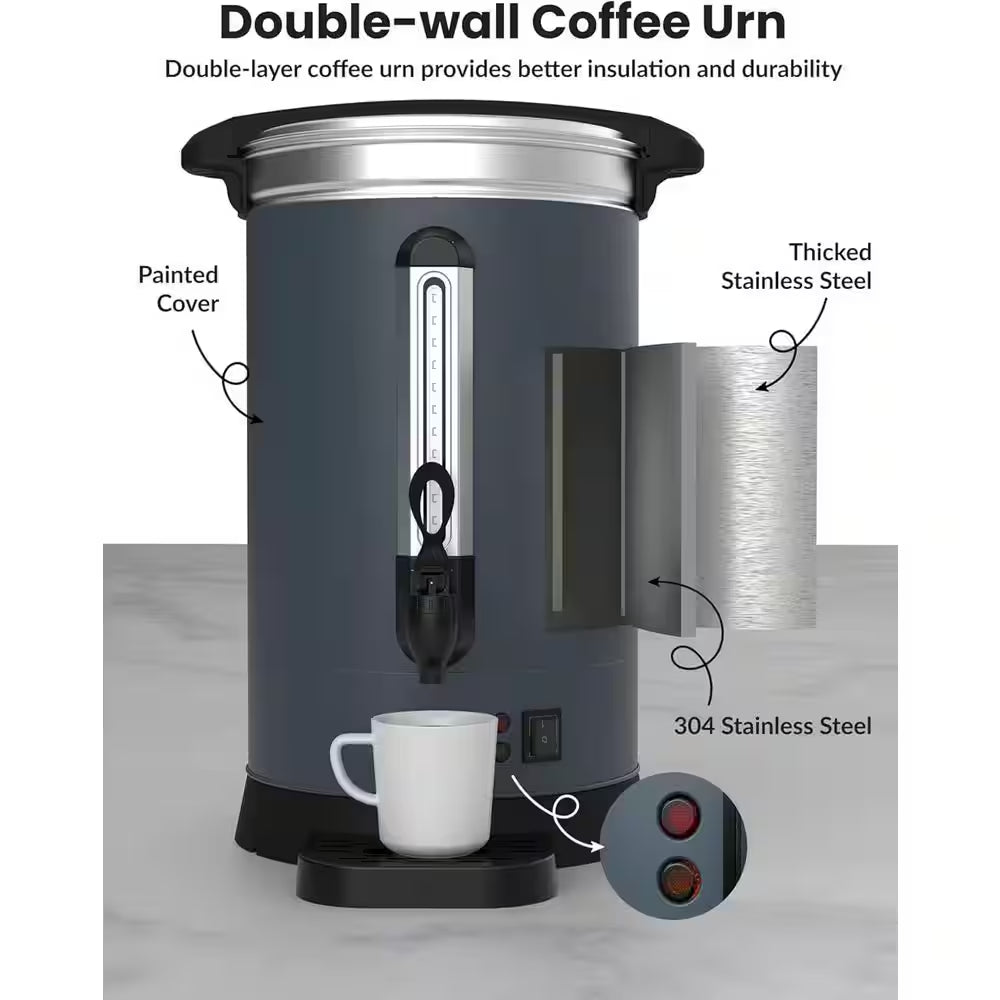 Double-wall Coffee Urn

Double-layer coffee urn provides better insulation and durability

Painted Cover

Thicked Stainless Steel

304 Stainless Steel