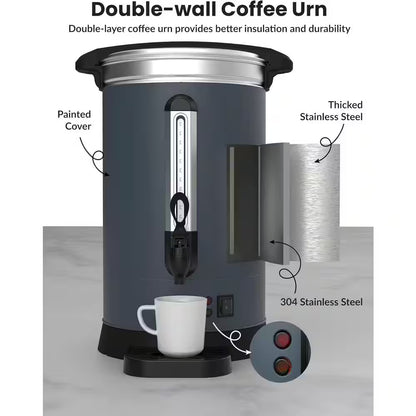 Double-wall Coffee Urn

Double-layer coffee urn provides better insulation and durability

Painted Cover

Thicked Stainless Steel

304 Stainless Steel