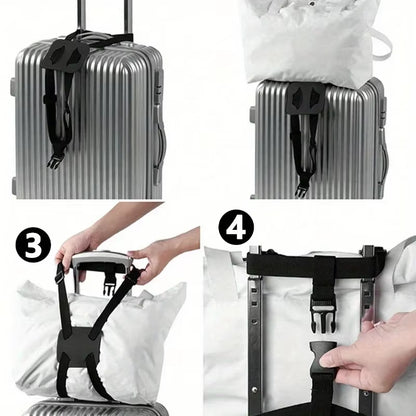 3

4