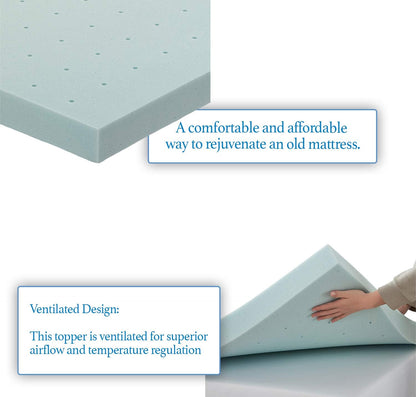 A comfortable and affordable way to rejuvenate an old mattress.

Ventilated Design:

This topper is ventilated for superior airflow and temperature regulation